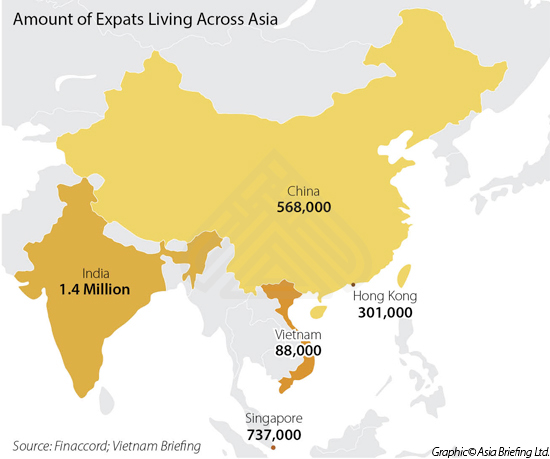 Amount of Expats Living Across Asia

China
568,000

India
1.4 Million

Hong Kong
301,000

Vietnam
88,000

Singapore
737,000

Source: Finaccord; Vietnam Briefing

Graphic© Asia Briefing Ltd.