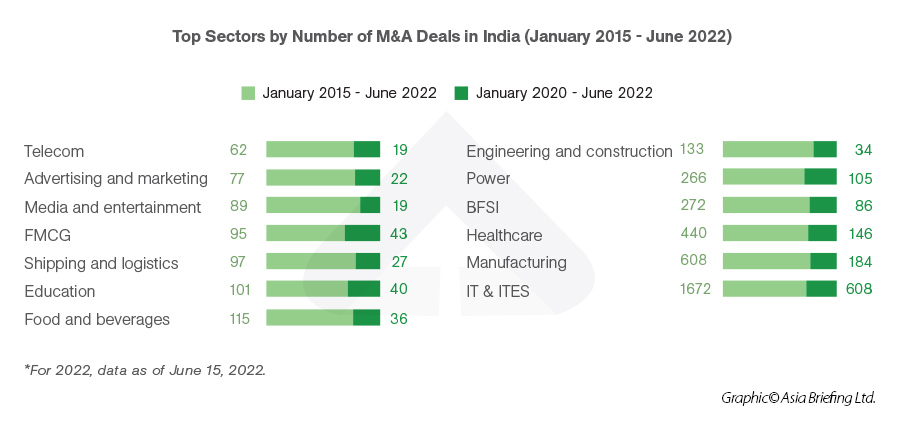 Top Sectors by Number of M&A Deals in India (January 2015 - June 2022)

January 2015 - June 2022 January 2020 - June 2022

Telecom 62 19
Advertising and marketing 77 22
Media and entertainment 89 19
FMCG 95 43
Shipping and logistics 97 27
Education 101 40
Food and beverages 115 36

Engineering and construction 133 34
Power 266 105
BFSI 272 86
Healthcare 440 146
Manufacturing 608 184
IT & ITES 1672 608

*For 2022, data as of June 15, 2022.

Graphic© Asia Briefing Ltd.